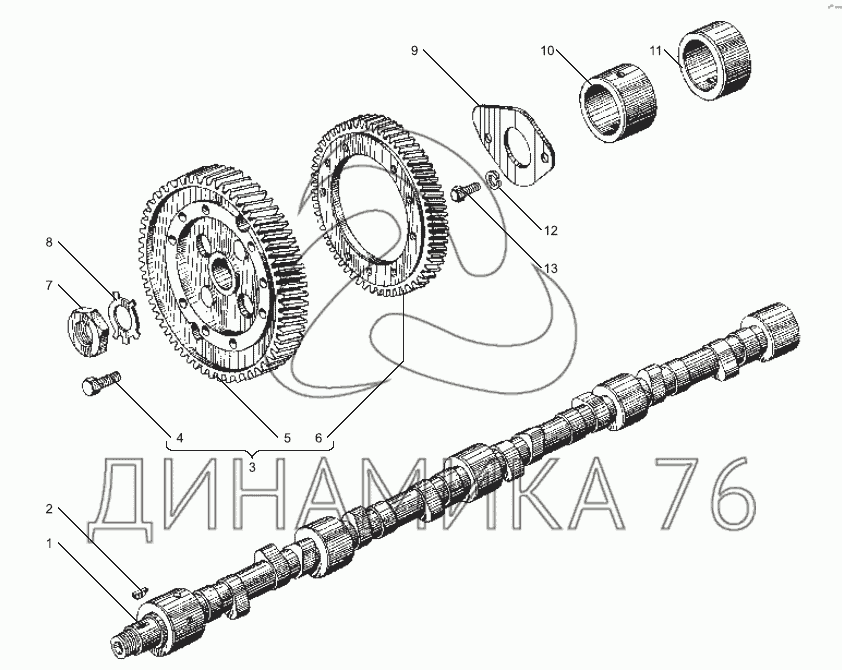 9
10
11
12
13
8
7
4
5
6
3
ДИНАМИКА 76
2
1